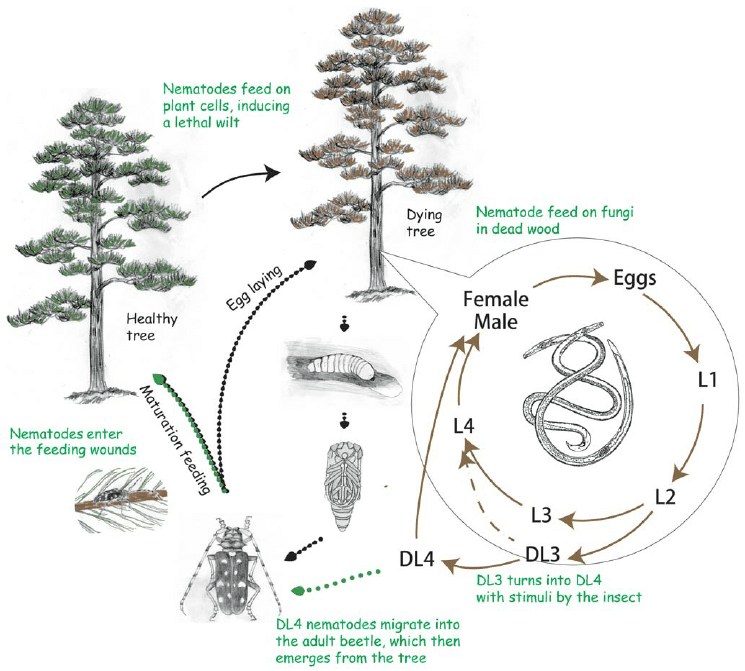 Nematodes feed on plant cells, inducing a lethal wilt

Healthy tree

Dying tree

Nematode feed on fungi in dead wood

Egg laying

Maturation feeding

Nematodes enter the feeding wounds

Female
Male

Eggs

L1

L2

L3

L4

DL3

DL4

DL3 turns into DL4 with stimuli by the insect

DL4 nematodes migrate into the adult beetle, which then emerges from the tree